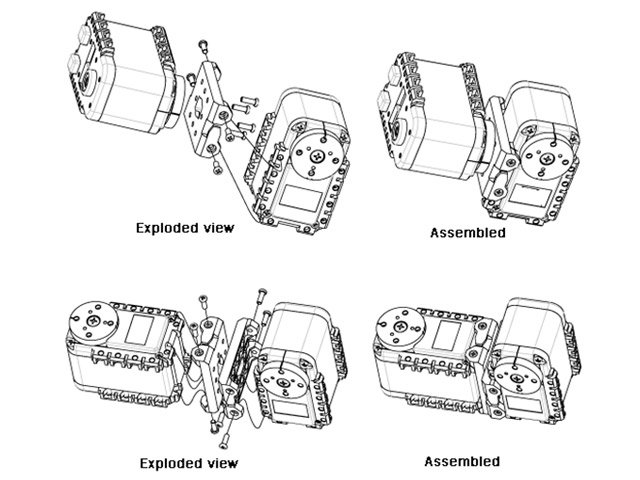 Exploded view

Assembled

Exploded view

Assembled