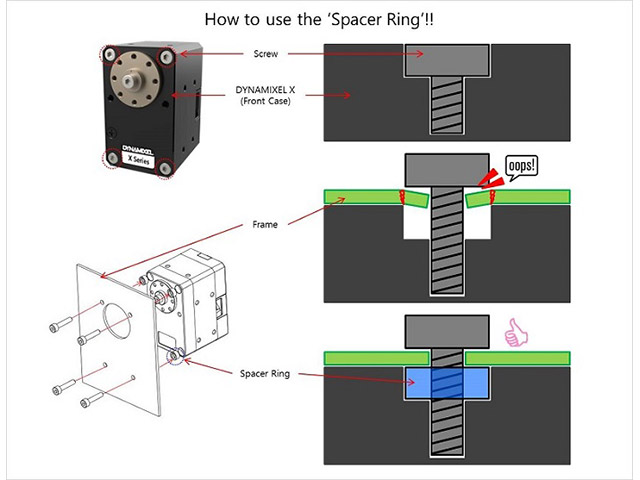 How to use the 'Spacer Ring'!!

Screw

DYNAMIXEL X
(Front Case)

DYNAMIXEL
X Series

oops!

Frame

Spacer Ring